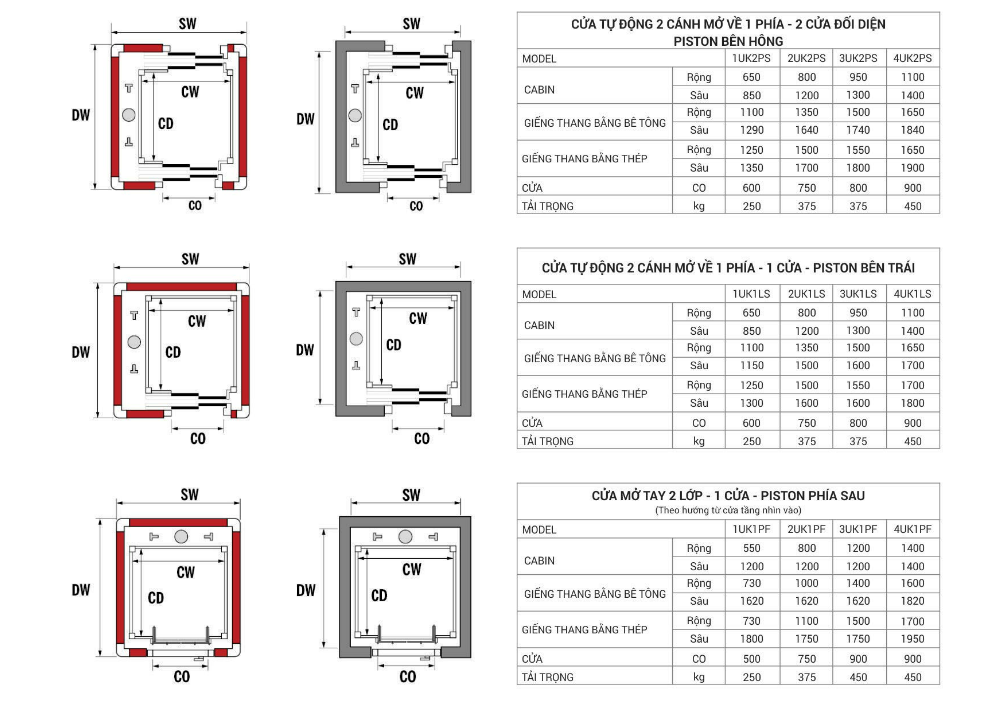 SW

DW

CW

CD

CO

SW

DW

CW

CD

CO

CỬA TỰ ĐỘNG 2 CÁNH MỞ VỀ 1 PHÍA - 2 CỬA ĐỐI DIỆN PISTON BÊN HÔNG

| MODEL | | 1UK2PS | 2UK2PS | 3UK2PS | 4UK2PS |
|---|---|---|---|---|---|
| CABIN | Rộng | 650 | 800 | 950 | 1100 |
| | Sâu | 850 | 1200 | 1300 | 1400 |
| GIẾNG THANG BẰNG BÊ TÔNG | Rộng | 1100 | 1350 | 1500 | 1650 |
| | Sâu | 1290 | 1640 | 1740 | 1840 |
| GIẾNG THANG BẰNG THÉP | Rộng | 1250 | 1500 | 1550 | 1650 |
| | Sâu | 1350 | 1700 | 1800 | 1900 |
| CỬA | CO | 600 | 750 | 800 | 900 |
| TẢI TRỌNG | kg | 250 | 375 | 375 | 450 |

SW

DW

CW

CD

CO

SW

DW

CW

CD

CO

CỬA TỰ ĐỘNG 2 CÁNH MỞ VỀ 1 PHÍA - 1 CỬA - PISTON BÊN TRÁI

| MODEL | | 1UK1LS | 2UK1LS | 3UK1LS | 4UK1LS |
|---|---|---|---|---|---|
| CABIN | Rộng | 650 | 800 | 950 | 1100 |
| | Sâu | 850 | 1200 | 1300 | 1400 |
| GIẾNG THANG BẰNG BÊ TÔNG | Rộng | 1100 | 1350 | 1500 | 1650 |
| | Sâu | 1150 | 1500 | 1600 | 1700 |
| GIẾNG THANG BẰNG THÉP | Rộng | 1250 | 1500 | 1550 | 1700 |
| | Sâu | 1300 | 1600 | 1600 | 1800 |
| CỬA | CO | 600 | 750 | 800 | 900 |
| TẢI TRỌNG | kg | 250 | 375 | 375 | 450 |

SW

DW

CW

CD

CO

SW

DW

CW

CD

CO

CỬA MỞ TAY 2 LỚP - 1 CỬA - PISTON PHÍA SAU
(Theo hướng từ cửa tầng nhìn vào)

| MODEL | | 1UK1PF | 2UK1PF | 3UK1PF | 4UK1PF |
|---|---|---|---|---|---|
| CABIN | Rộng | 550 | 800 | 1200 | 1400 |
| | Sâu | 1200 | 1200 | 1200 | 1400 |
| GIẾNG THANG BẰNG BÊ TÔNG | Rộng | 730 | 1000 | 1400 | 1600 |
| | Sâu | 1620 | 1620 | 1620 | 1820 |
| GIẾNG THANG BẰNG THÉP | Rộng | 730 | 1100 | 1500 | 1700 |
| | Sâu | 1800 | 1750 | 1750 | 1950 |
| CỬA | CO | 500 | 750 | 900 | 900 |
| TẢI TRỌNG | kg | 250 | 375 | 450 | 450 |